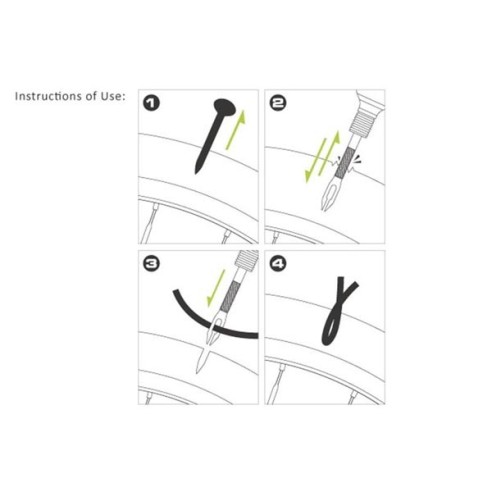 Instructions of Use:

1

2

3

4